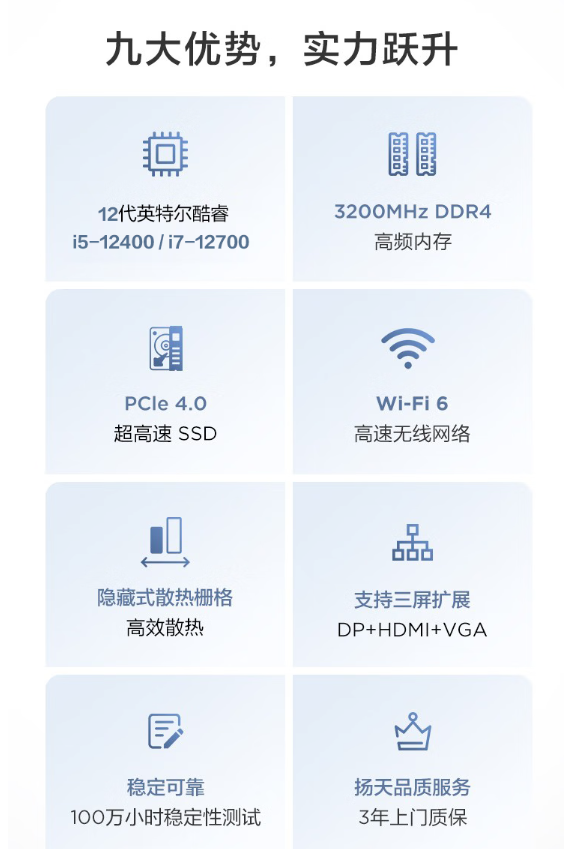 九大优势，实力跃升

12代英特尔酷睿
i5-12400 / i7-12700

3200MHz DDR4
高频内存

PCIe 4.0
超高速 SSD

Wi-Fi 6
高速无线网络

隐藏式散热栅格
高效散热

支持三屏扩展
DP+HDMI+VGA

稳定可靠
100万小时稳定性测试

扬天品质服务
3年上门质保